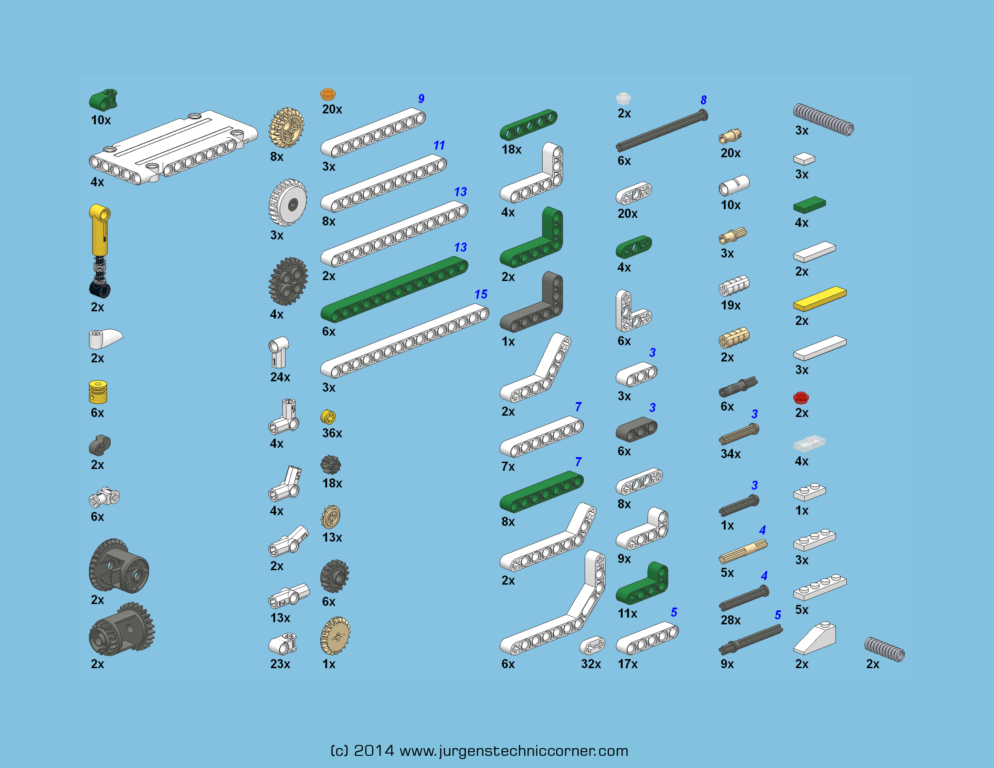 10x
4x
2x
2x
6x
2x
6x
2x
2x

8x
3x
4x
24x
4x
4x
2x
13x
23x

20x
9
3x
11
8x
13
2x
13
6x
15
3x
36x
18x
13x
6x
1x

18x
4x
2x
1x
2x
7
7x
7
8x
2x
6x
32x

2x
8
6x
20x
4x
6x
3
3x
3
6x
8x
9x
11x
5
17x

20x
10x
3x
19x
2x
6x
3
34x
3
1x
4
5x
4
28x
5
9x

3x
3x
4x
2x
2x
3x
2x
4x
1x
3x
5x
2x
2x

(c) 2014 www.jurgenstechniccorner.com